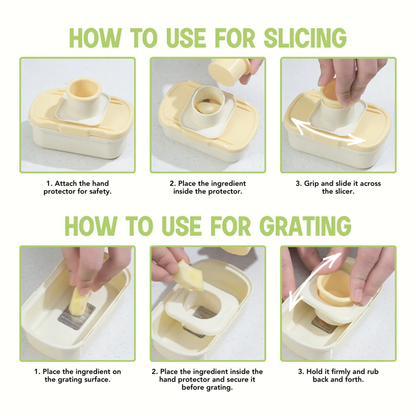 HOW TO USE FOR SLICING

1. Attach the hand protector for safety.

2. Place the ingredient inside the protector.

3. Grip and slide it across the slicer.

HOW TO USE FOR GRATING

1. Place the ingredient on the grating surface.

2. Place the ingredient inside the hand protector and secure it before grating.

3. Hold it firmly and rub back and forth.