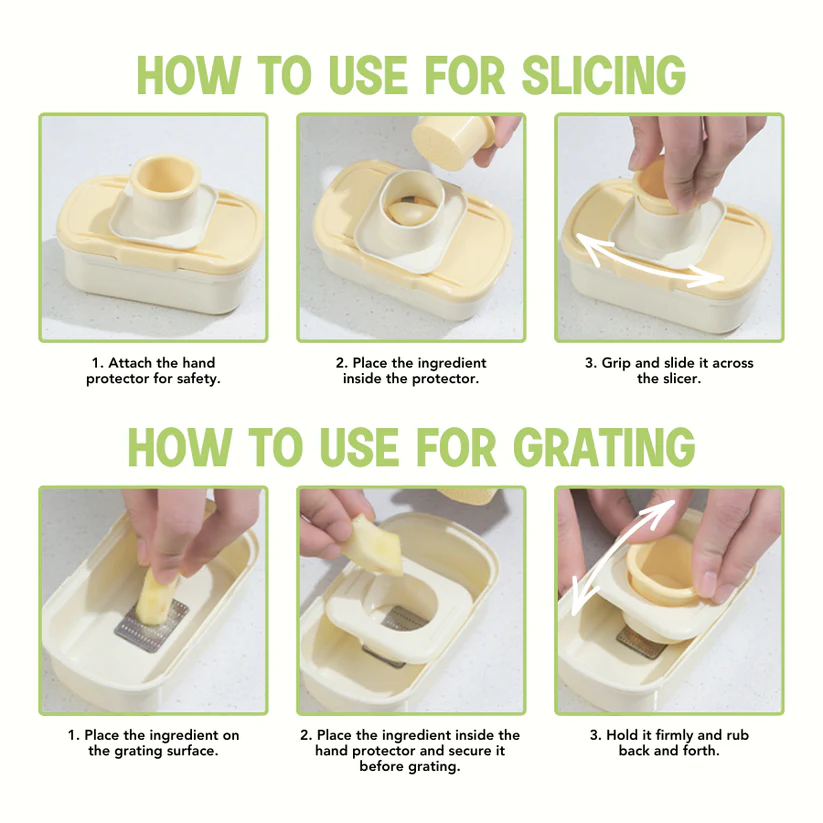 HOW TO USE FOR SLICING

1. Attach the hand protector for safety.

2. Place the ingredient inside the protector.

3. Grip and slide it across the slicer.

HOW TO USE FOR GRATING

1. Place the ingredient on the grating surface.

2. Place the ingredient inside the hand protector and secure it before grating.

3. Hold it firmly and rub back and forth.