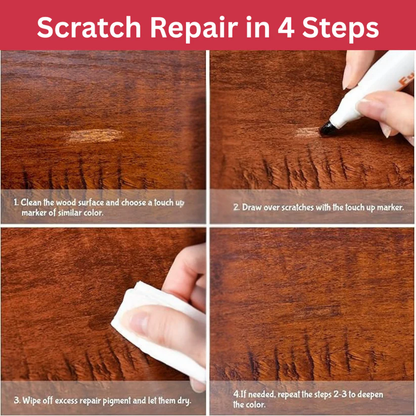 Scratch Repair in 4 Steps

1. Clean the wood surface and choose a touch up marker of similar color.

Fu

2. Draw over scratches with the touch up marker.

3. Wipe off excess repair pigment and let them dry.

4.If needed, repeat the steps 2-3 to deepen the color.