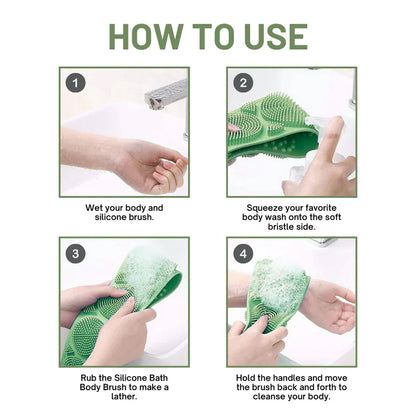 HOW TO USE

1

Wet your body and silicone brush.

2

Squeeze your favorite body wash onto the soft bristle side.

3

Rub the Silicone Bath Body Brush to make a lather.

4

Hold the handles and move the brush back and forth to cleanse your body.