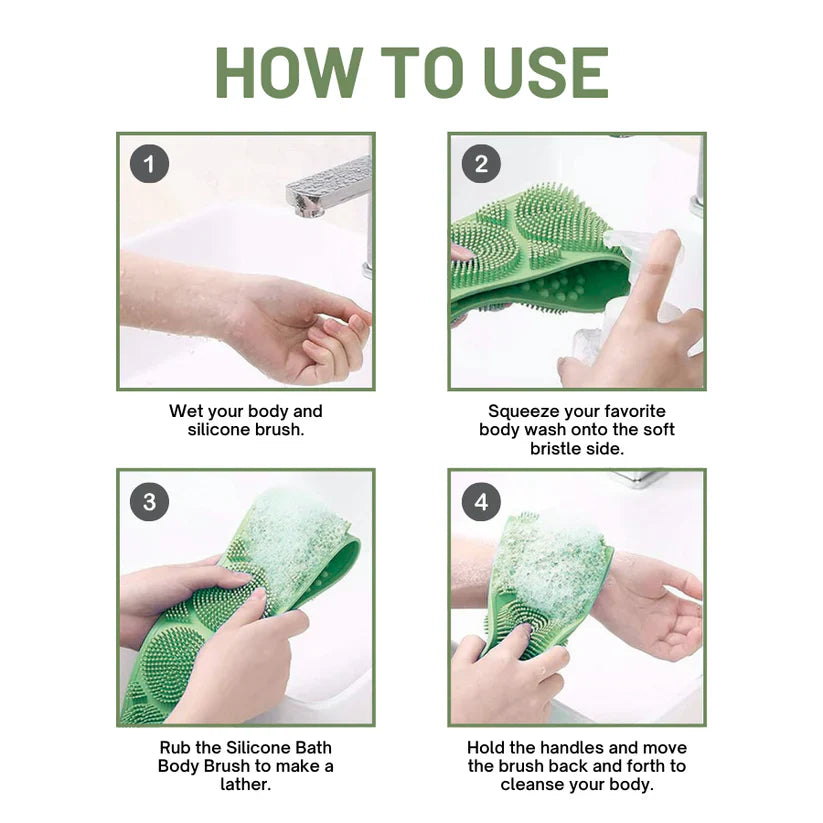 HOW TO USE

1

Wet your body and silicone brush.

2

Squeeze your favorite body wash onto the soft bristle side.

3

Rub the Silicone Bath Body Brush to make a lather.

4

Hold the handles and move the brush back and forth to cleanse your body.