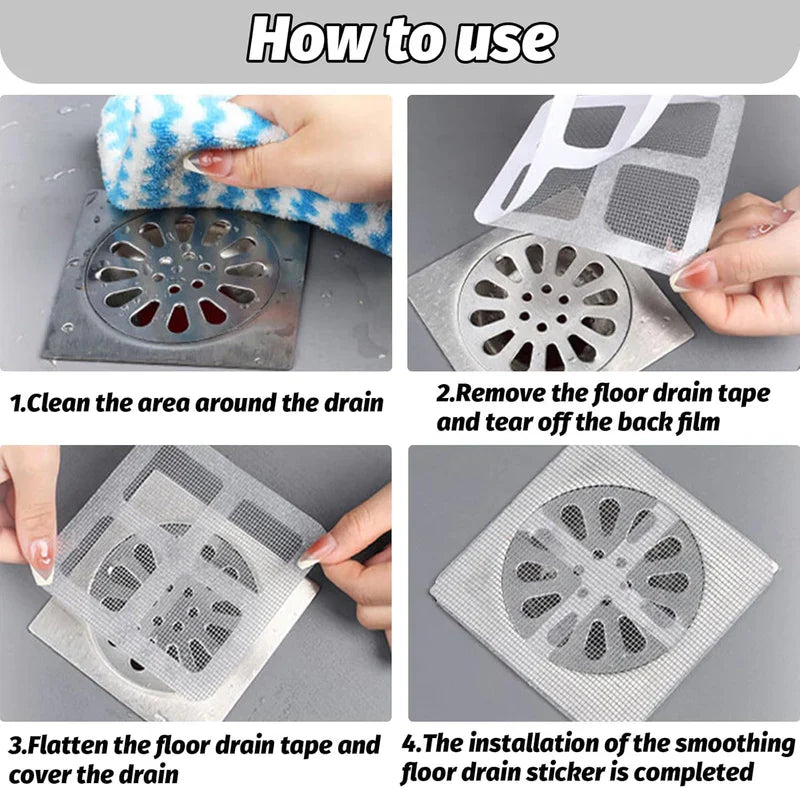 How to use

1.Clean the area around the drain

2.Remove the floor drain tape and tear off the back film

3.Flatten the floor drain tape and cover the drain

4.The installation of the smoothing floor drain sticker is completed