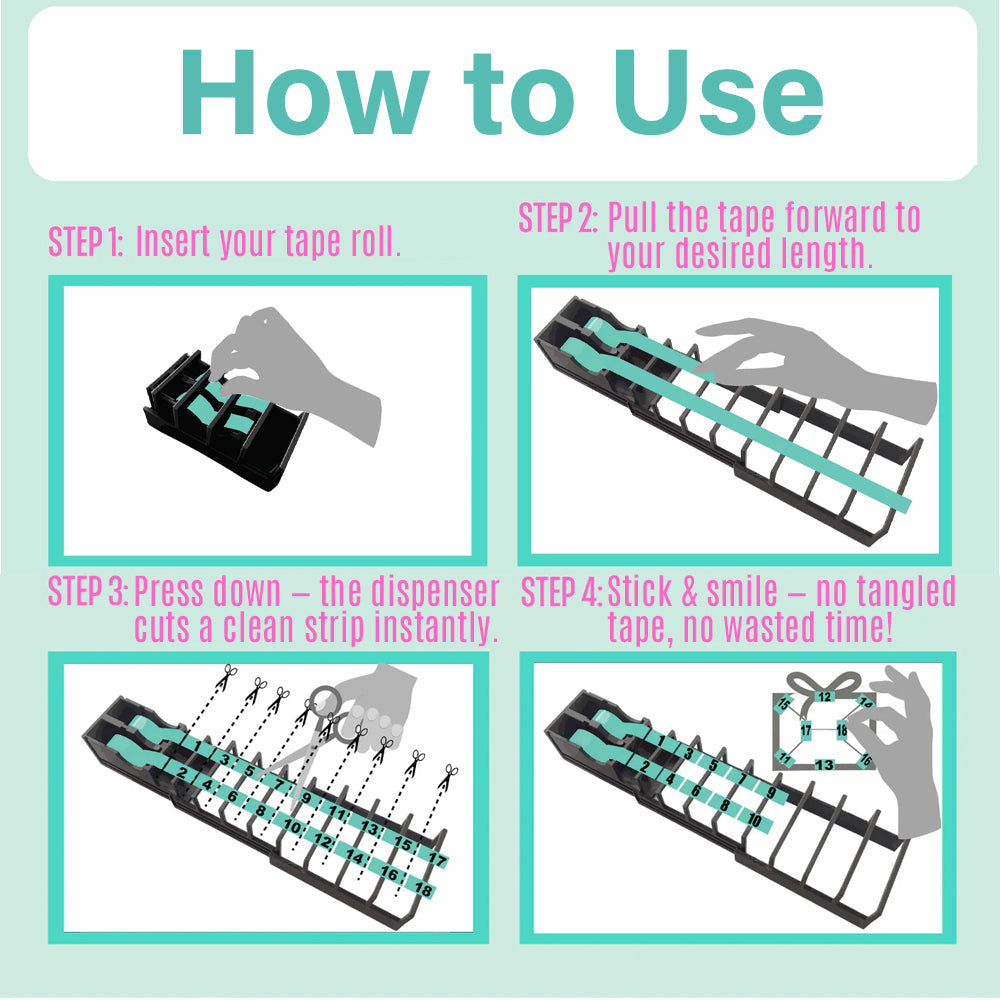 How to Use

STEP 1: Insert your tape roll.

STEP 2: Pull the tape forward to your desired length.

STEP 3: Press down – the dispenser cuts a clean strip instantly.

1 3 5 7 9 11 13 15 17
2 4 6 8 10 12 14 16 18

STEP 4: Stick & smile – no tangled tape, no wasted time!

1 3 5 7 9
2 4 6 8 10

15 12 14
17 18
11 13 16