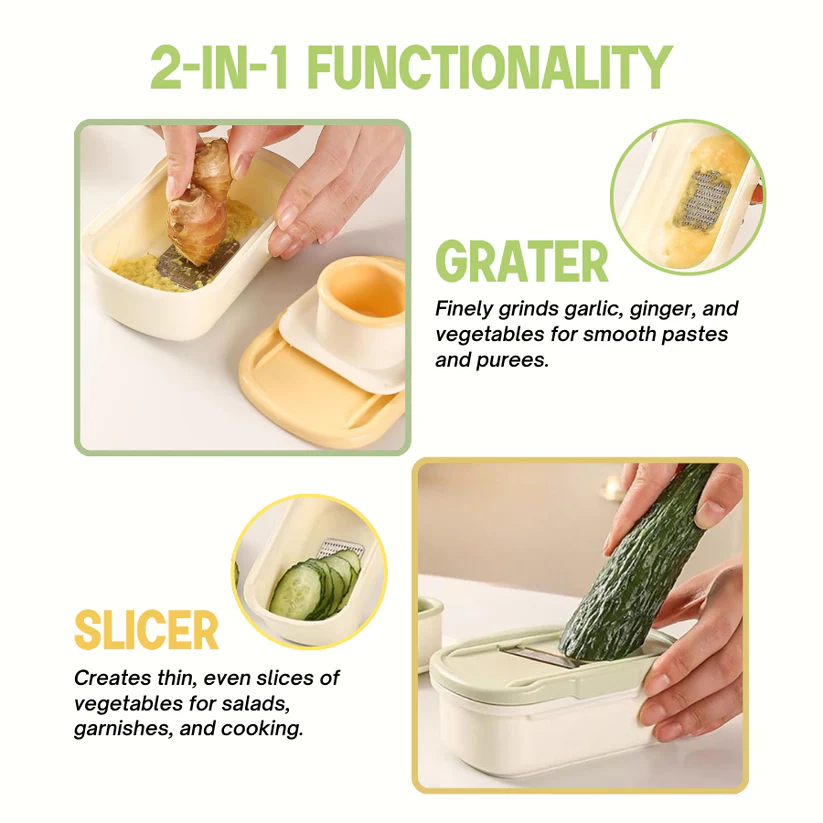 2-IN-1 FUNCTIONALITY

GRATER

Finely grinds garlic, ginger, and vegetables for smooth pastes and purees.

SLICER

Creates thin, even slices of vegetables for salads, garnishes, and cooking.