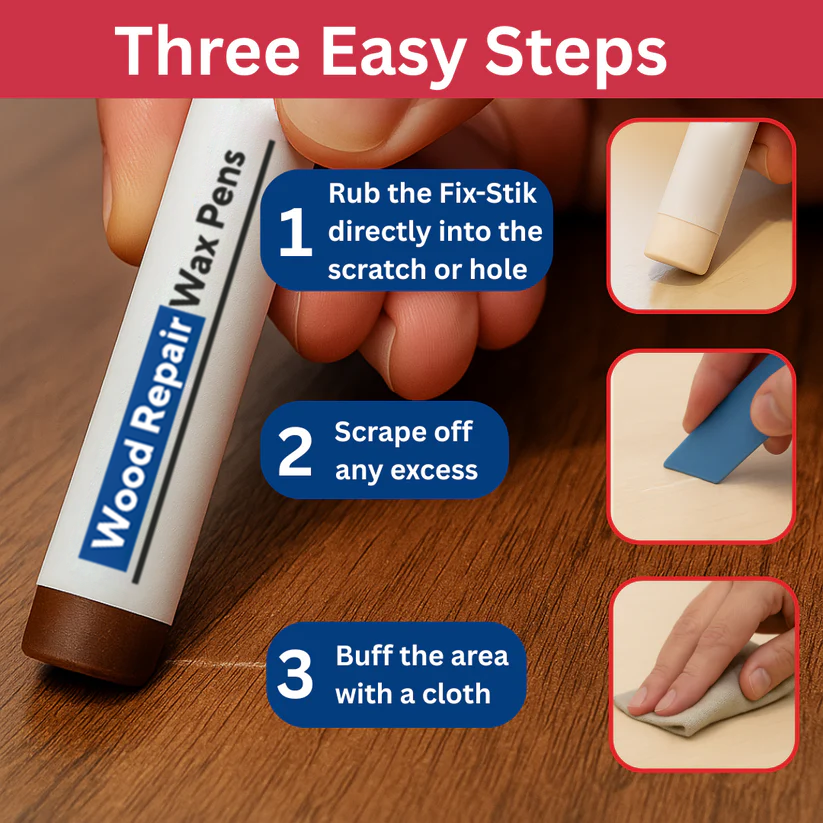 Three Easy Steps

Wood Repair Wax Pens

1 Rub the Fix-Stik directly into the scratch or hole

2 Scrape off any excess

3 Buff the area with a cloth