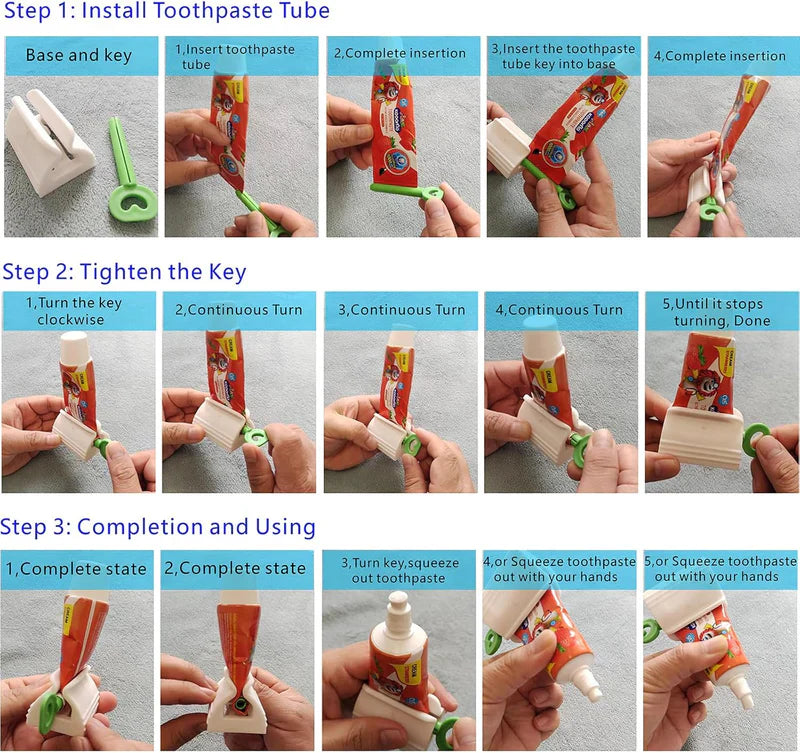 Step 1: Install Toothpaste Tube

Base and key

1,Insert toothpaste tube

2,Complete insertion

3,Insert the toothpaste tube key into base

4,Complete insertion

Step 2: Tighten the Key

1,Turn the key clockwise

2,Continuous Turn

3,Continuous Turn

4,Continuous Turn

5,Until it stops turning, Done

Step 3: Completion and Using

1,Complete state

2,Complete state

3,Turn key,squeeze out toothpaste

4,or Squeeze toothpaste out with your hands

5,or Squeeze toothpaste out with your hands